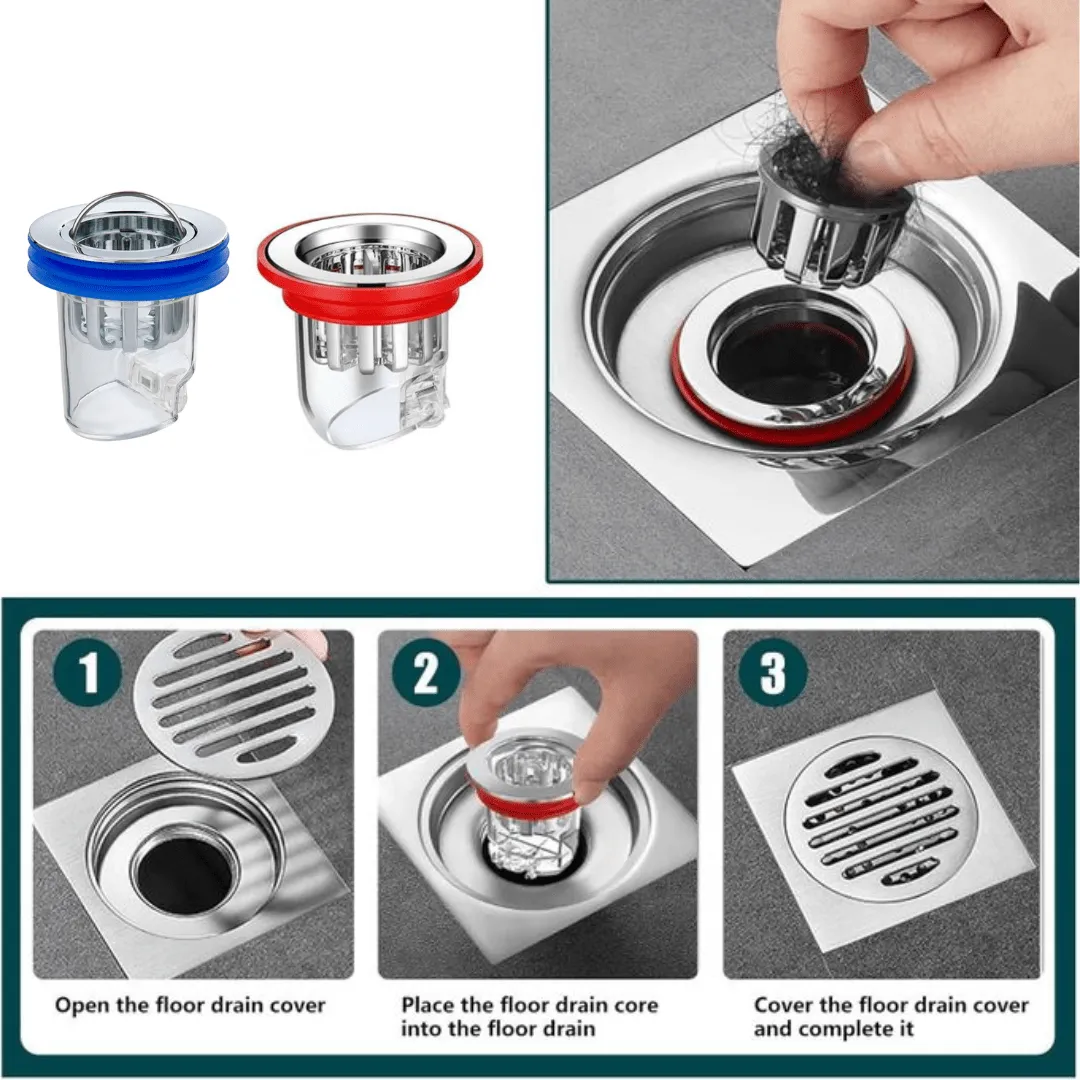 1

Open the floor drain cover

2

Place the floor drain core into the floor drain

3

Cover the floor drain cover and complete it