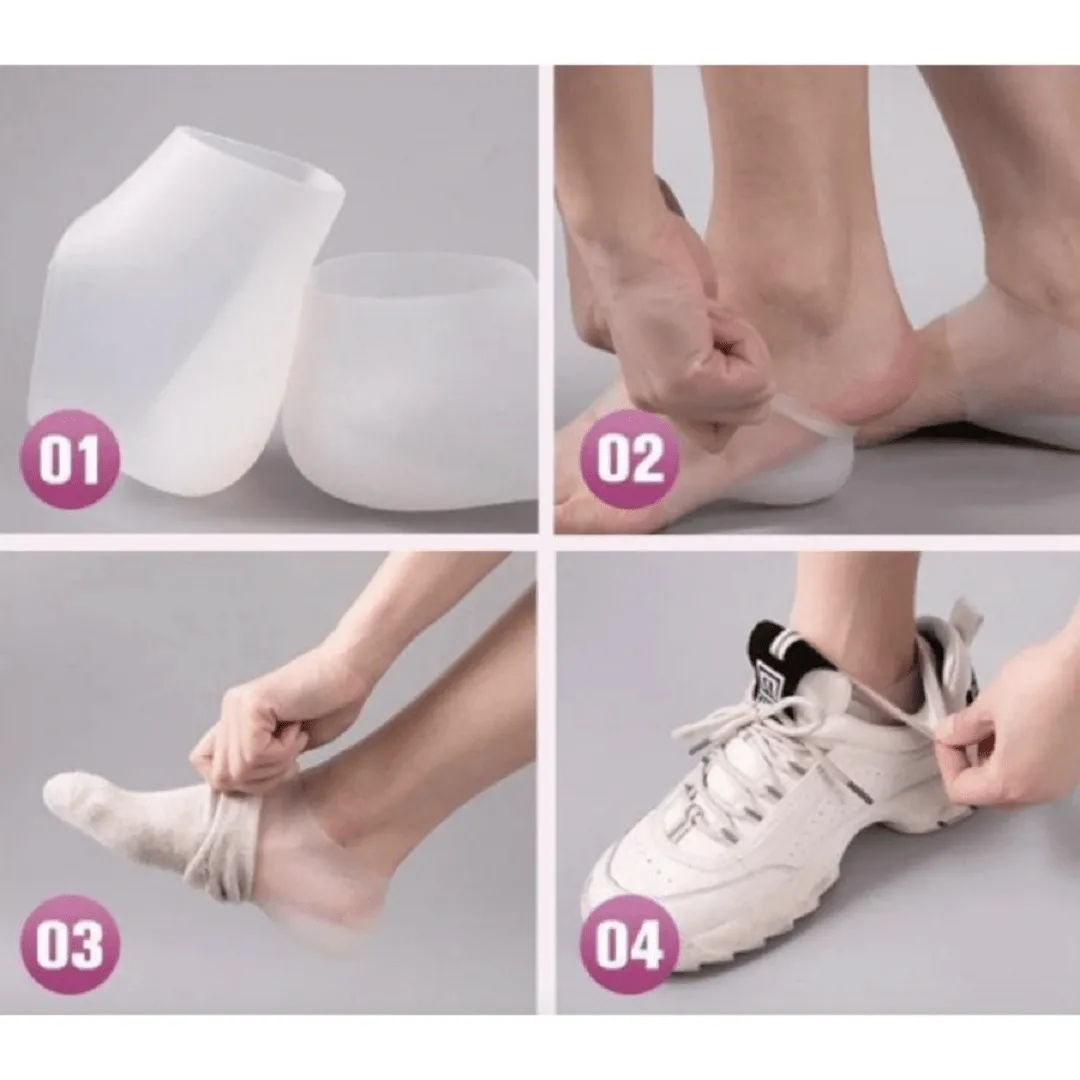 01

02

03

04