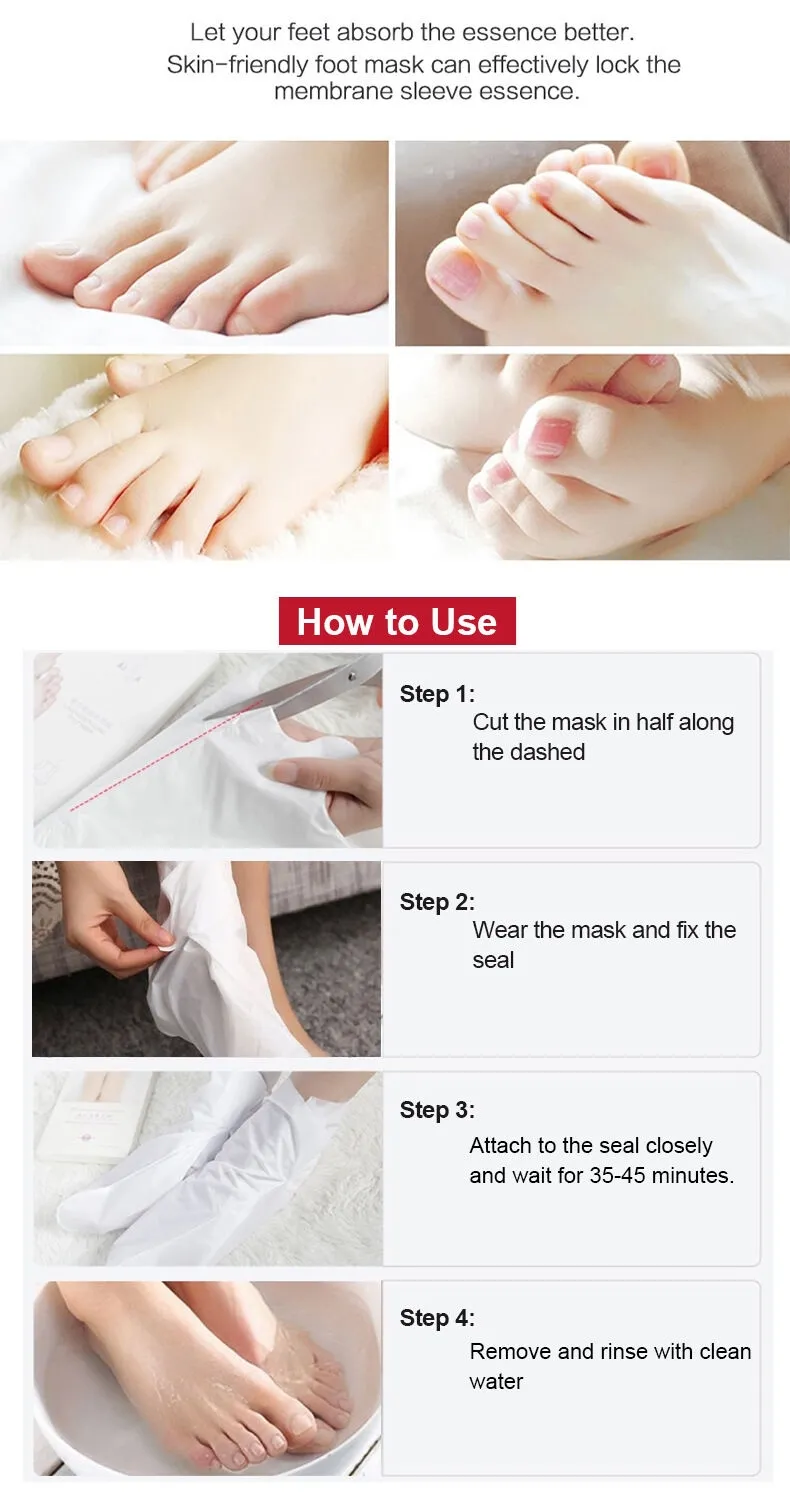 Let your feet absorb the essence better.
Skin-friendly foot mask can effectively lock the membrane sleeve essence.

How to Use

Step 1:
Cut the mask in half along the dashed

Step 2:
Wear the mask and fix the seal

Step 3:
Attach to the seal closely and wait for 35-45 minutes.

Step 4:
Remove and rinse with clean water