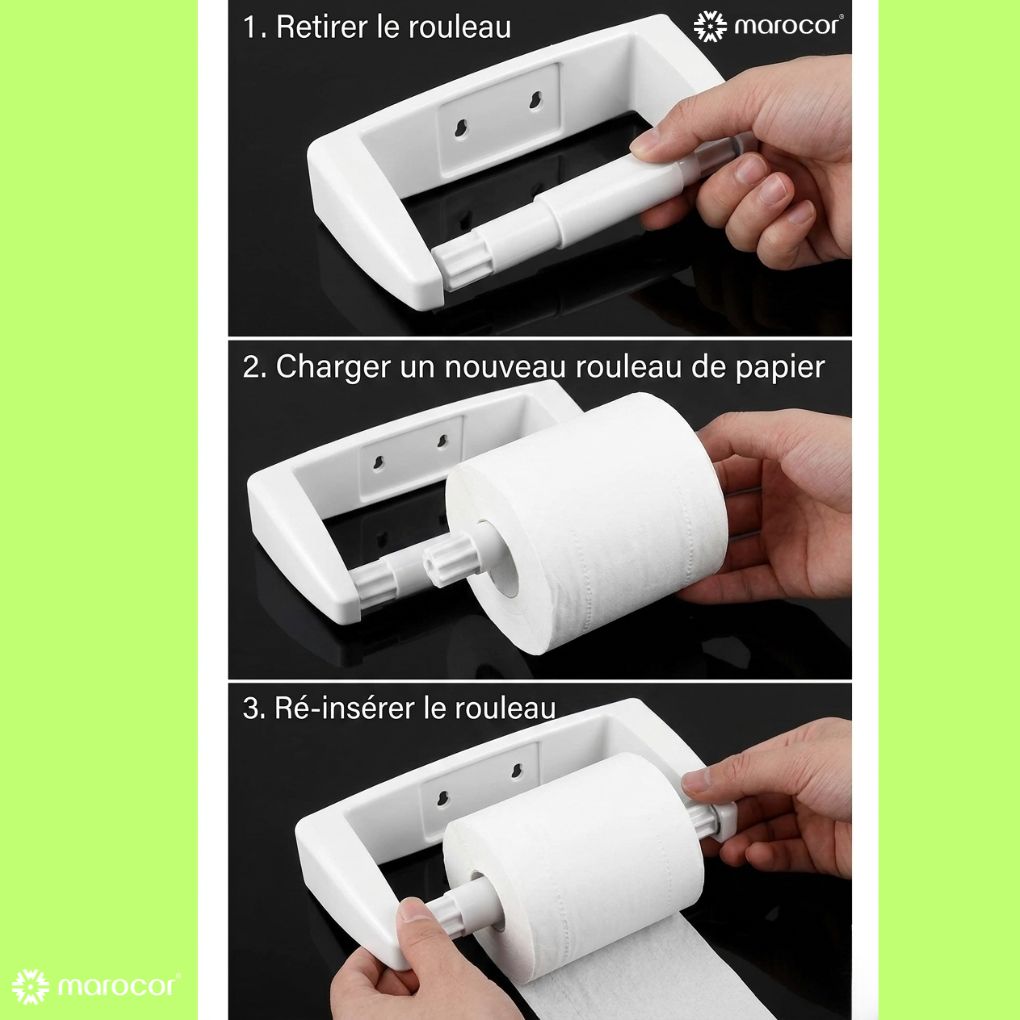 1. Retirer le rouleau

marocor®

2. Charger un nouveau rouleau de papier

3. Ré-insérer le rouleau

marocor®